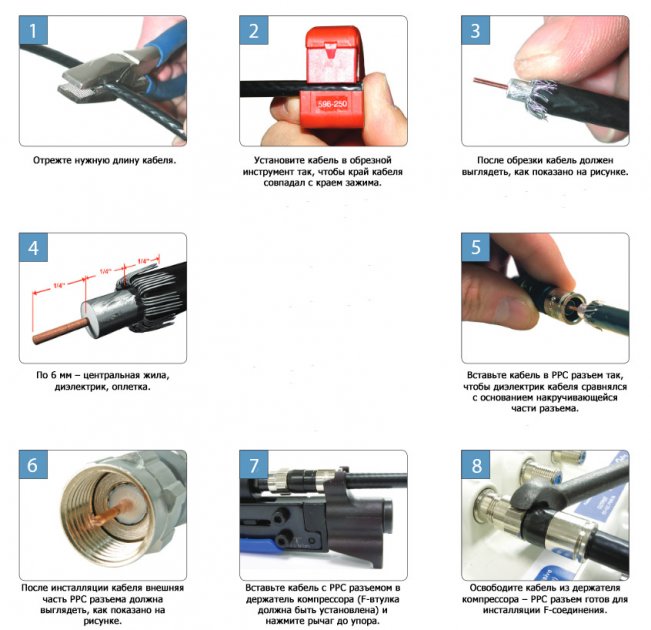 1

Отрежте нужную длину кабеля.

2

596-250

Установите кабель в обрезной инструмент так, чтобы край кабеля совпадал с краем зажима.

3

После обрезки кабель должен выглядеть, как показано на рисунке.

4

1/4"

1/4"

1/4"

По 6 мм – центральная жила, диэлектрик, оплетка.

5

Вставьте кабель в PPC разъем так, чтобы диэлектрик кабеля сравнялся с основанием накручивающейся части разъема.

6

После инсталляции кабеля внешняя часть PPC разъема должна выглядеть, как показано на рисунке.

7

Вставьте кабель с PPC разъемом в держатель компрессора (F-втулка должна быть установлена) и нажмите рычаг до упора.

8

Освободите кабель из держателя компрессора – PPC разъем готов для инсталляции F-соединения.